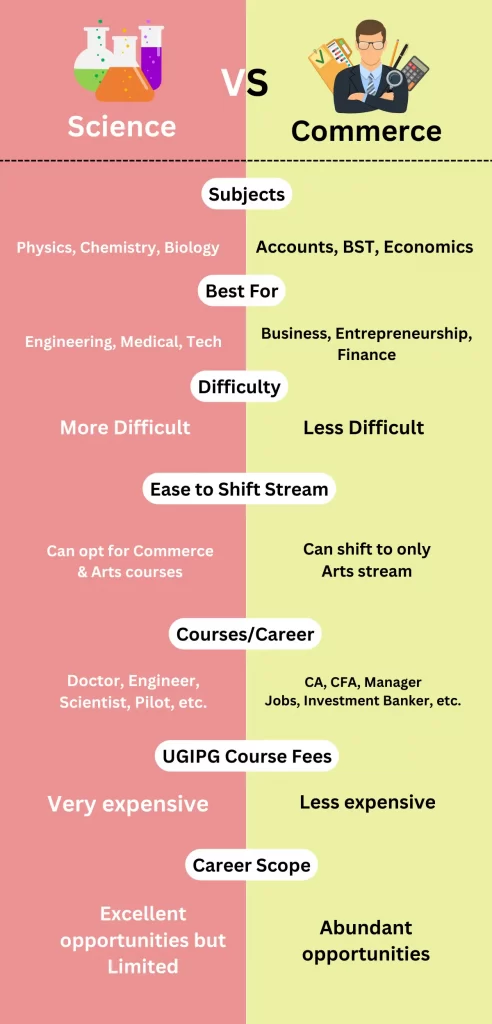 Science

VS

Commerce

Subjects

Physics, Chemistry, Biology

Accounts, BST, Economics

Best For

Engineering, Medical, Tech

Business, Entrepreneurship, Finance

Difficulty

More Difficult

Less Difficult

Ease to Shift Stream

Can opt for Commerce & Arts courses

Can shift to only Arts stream

Courses/Career

Doctor, Engineer, Scientist, Pilot, etc.

CA, CFA, Manager Jobs, Investment Banker, etc.

UGIPG Course Fees

Very expensive

Less expensive

Career Scope

Excellent opportunities but Limited

Abundant opportunities